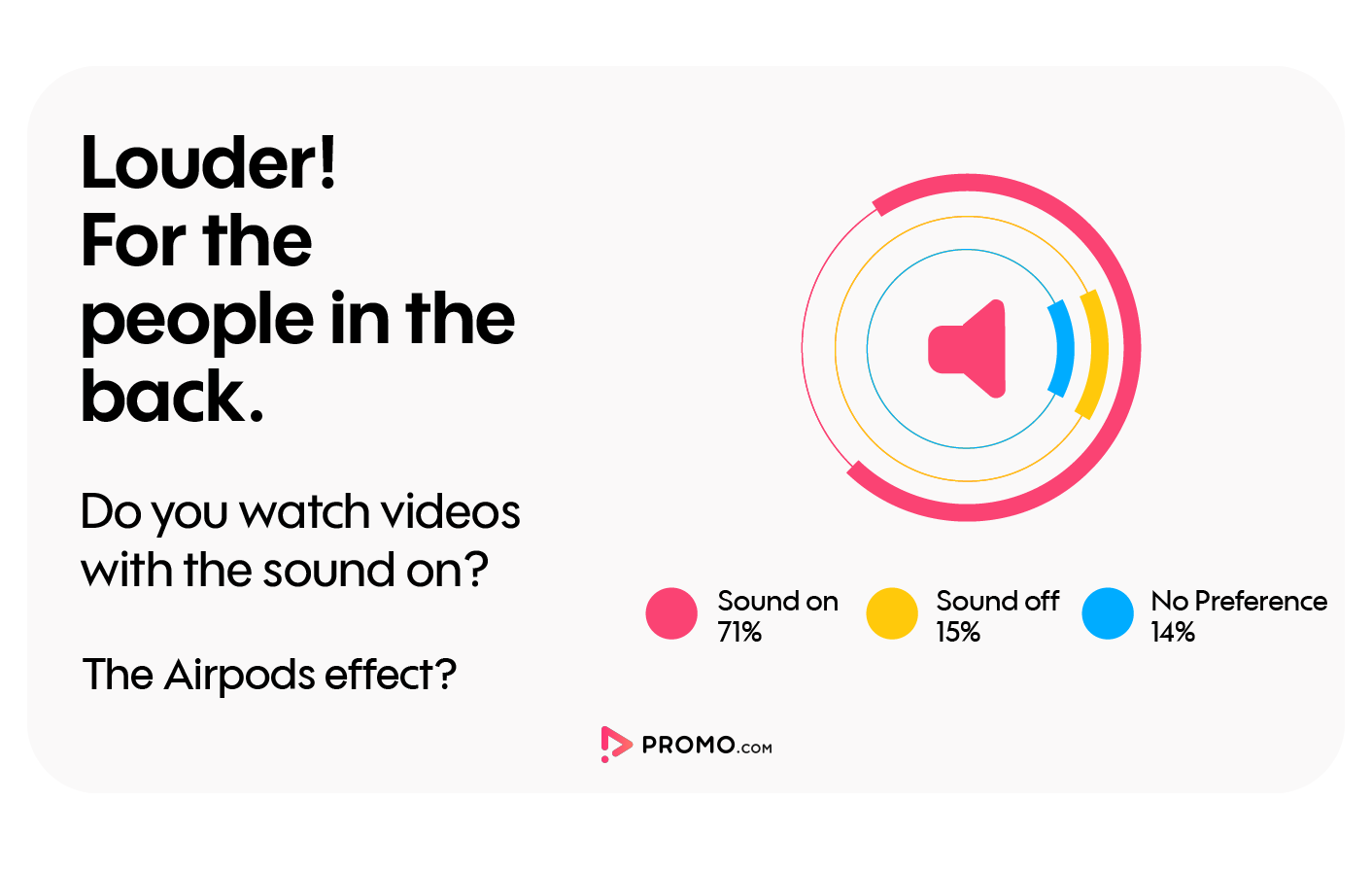 Louder!
For the people in the back.

Do you watch videos with the sound on?

The Airpods effect?

Sound on
71%

Sound off
15%

No Preference
14%

PROMO.COM